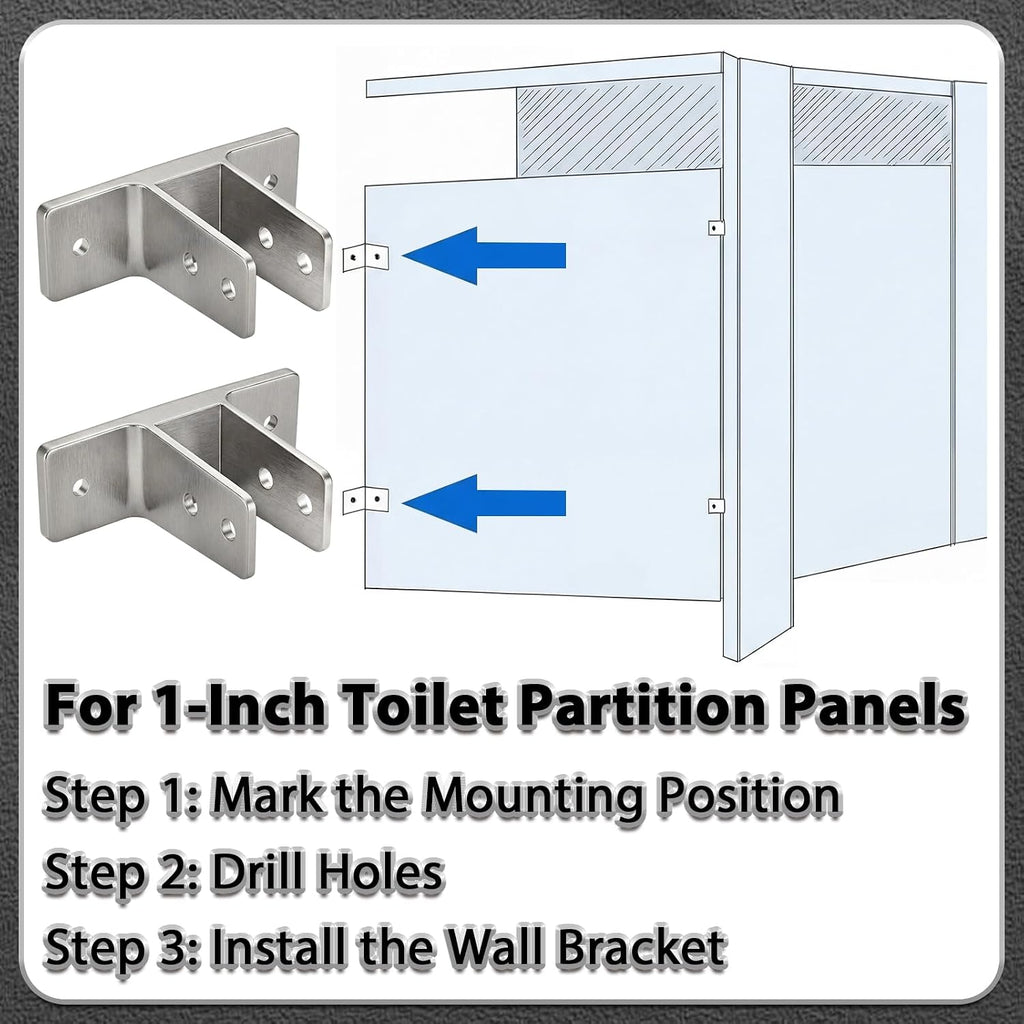 For 1-Inch Toilet Partition Panels

Step 1: Mark the Mounting Position

Step 2: Drill Holes

Step 3: Install the Wall Bracket